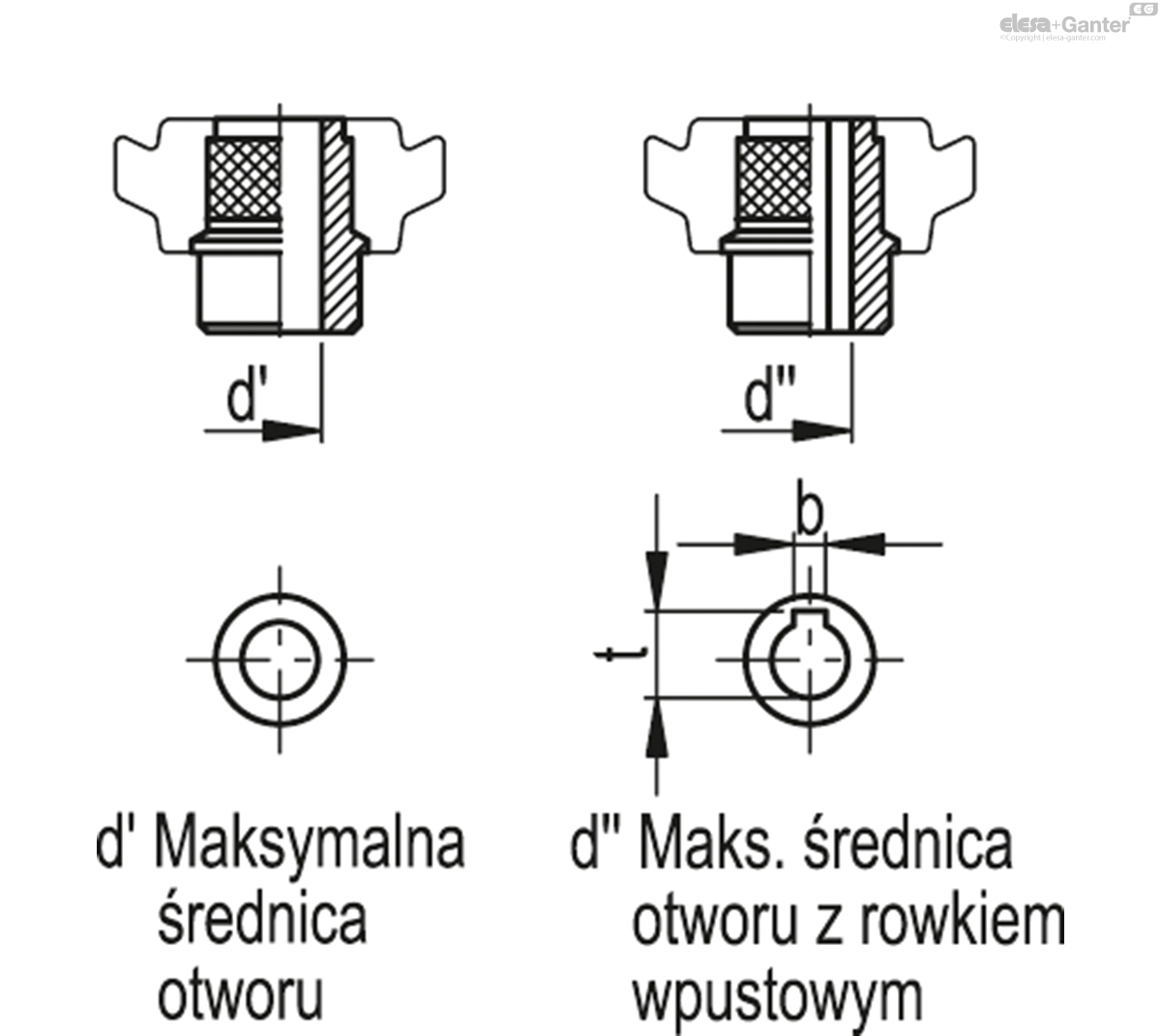 elesa+Ganter
©Copyright | elesa-ganter.com

d'

d"

b

t

d' Maksymalna średnica otworu

d" Maks. średnica otworu z rowkiem wpustowym