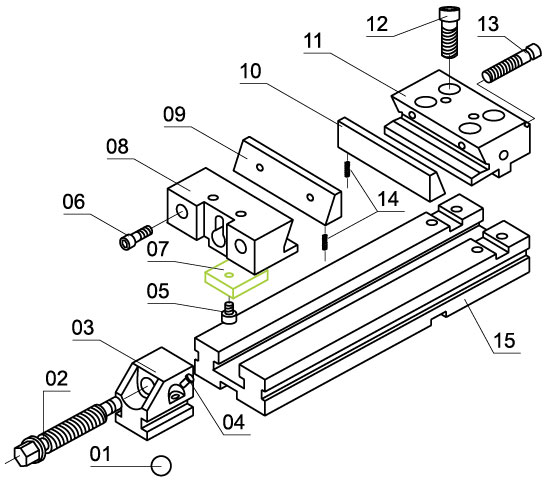 12
13
11
10
09
08
06
14
07
05
03
15
02
04
01